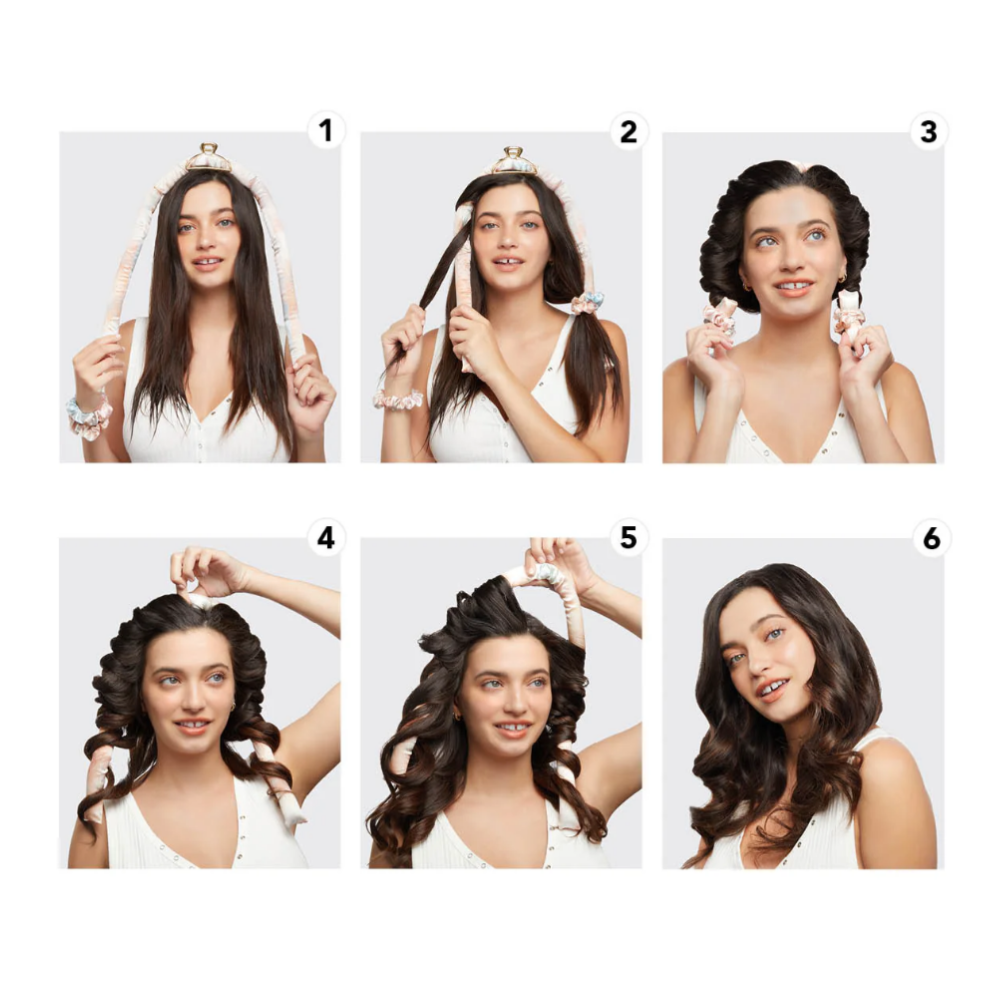 1
2
3
4
5
6